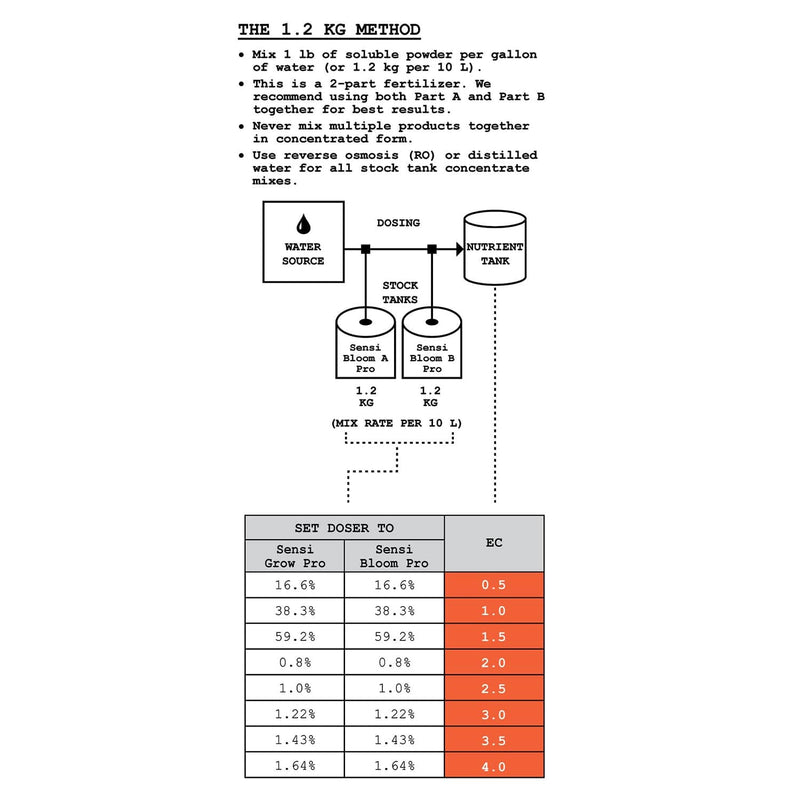 THE 1.2 KG METHOD

• Mix 1 lb of soluble powder per gallon of water (or 1.2 kg per 10 L).
• This is a 2-part fertilizer. We recommend using both Part A and Part B together for best results.
• Never mix multiple products together in concentrated form.
• Use reverse osmosis (RO) or distilled water for all stock tank concentrate mixes.

WATER SOURCE

DOSING

NUTRIENT TANK

STOCK TANKS

Sensi Bloom A Pro

Sensi Bloom B Pro

1.2 KG

1.2 KG

(MIX RATE PER 10 L)

| SET DOSER TO | | EC |
|---|---|---|
| Sensi Grow Pro | Sensi Bloom Pro | |
| 16.6% | 16.6% | 0.5 |
| 38.3% | 38.3% | 1.0 |
| 59.2% | 59.2% | 1.5 |
| 0.8% | 0.8% | 2.0 |
| 1.0% | 1.0% | 2.5 |
| 1.22% | 1.22% | 3.0 |
| 1.43% | 1.43% | 3.5 |
| 1.64% | 1.64% | 4.0 |